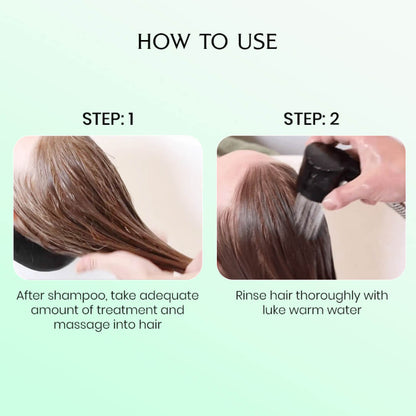 HOW TO USE

STEP: 1

After shampoo, take adequate amount of treatment and massage into hair

STEP: 2

Rinse hair thoroughly with luke warm water