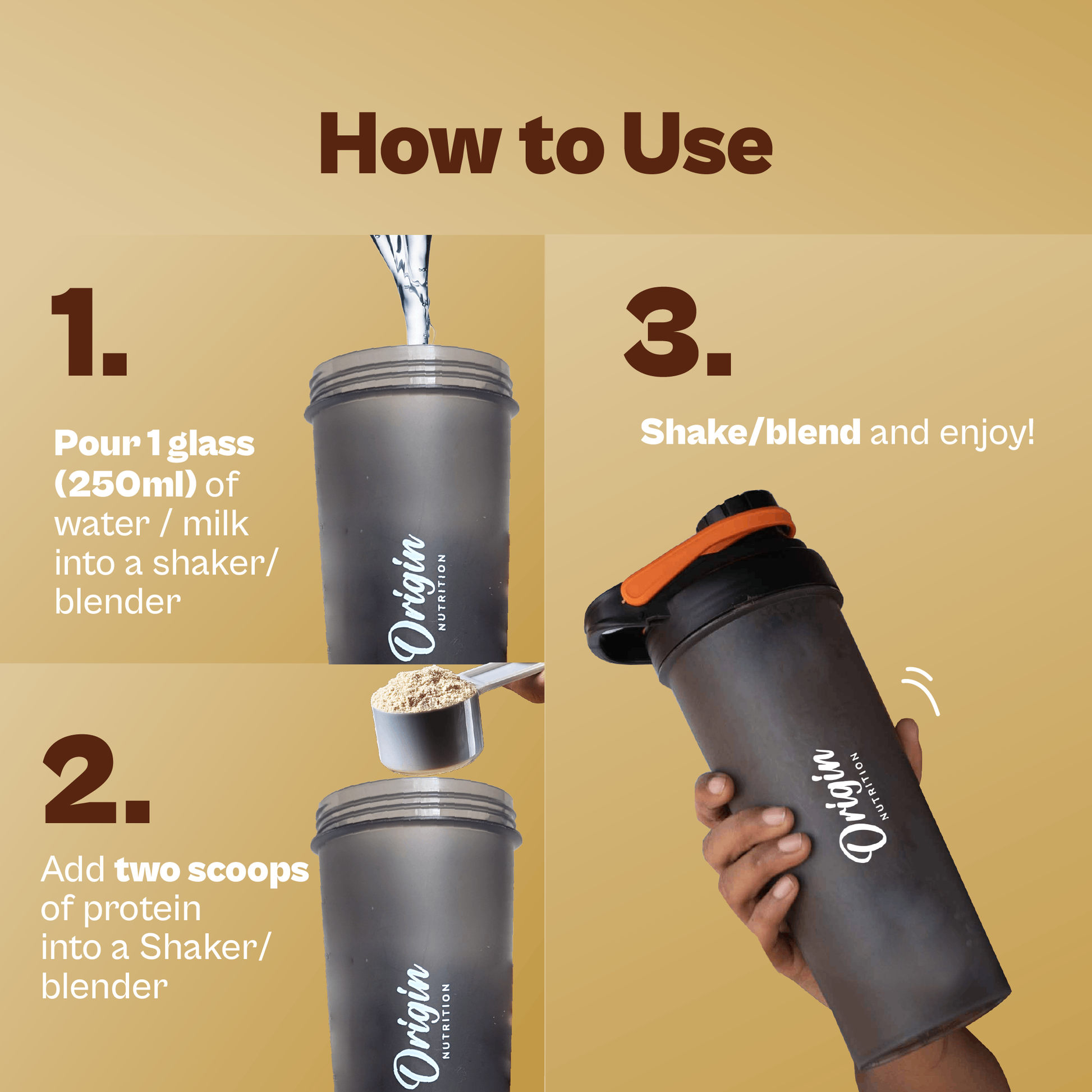 How to Use

1.

Pour 1 glass (250ml) of water / milk into a shaker/ blender

Origin NUTRITION

2.

Add two scoops of protein into a Shaker/ blender

Origin NUTRITION

3.

Shake/blend and enjoy!

Origin NUTRITION