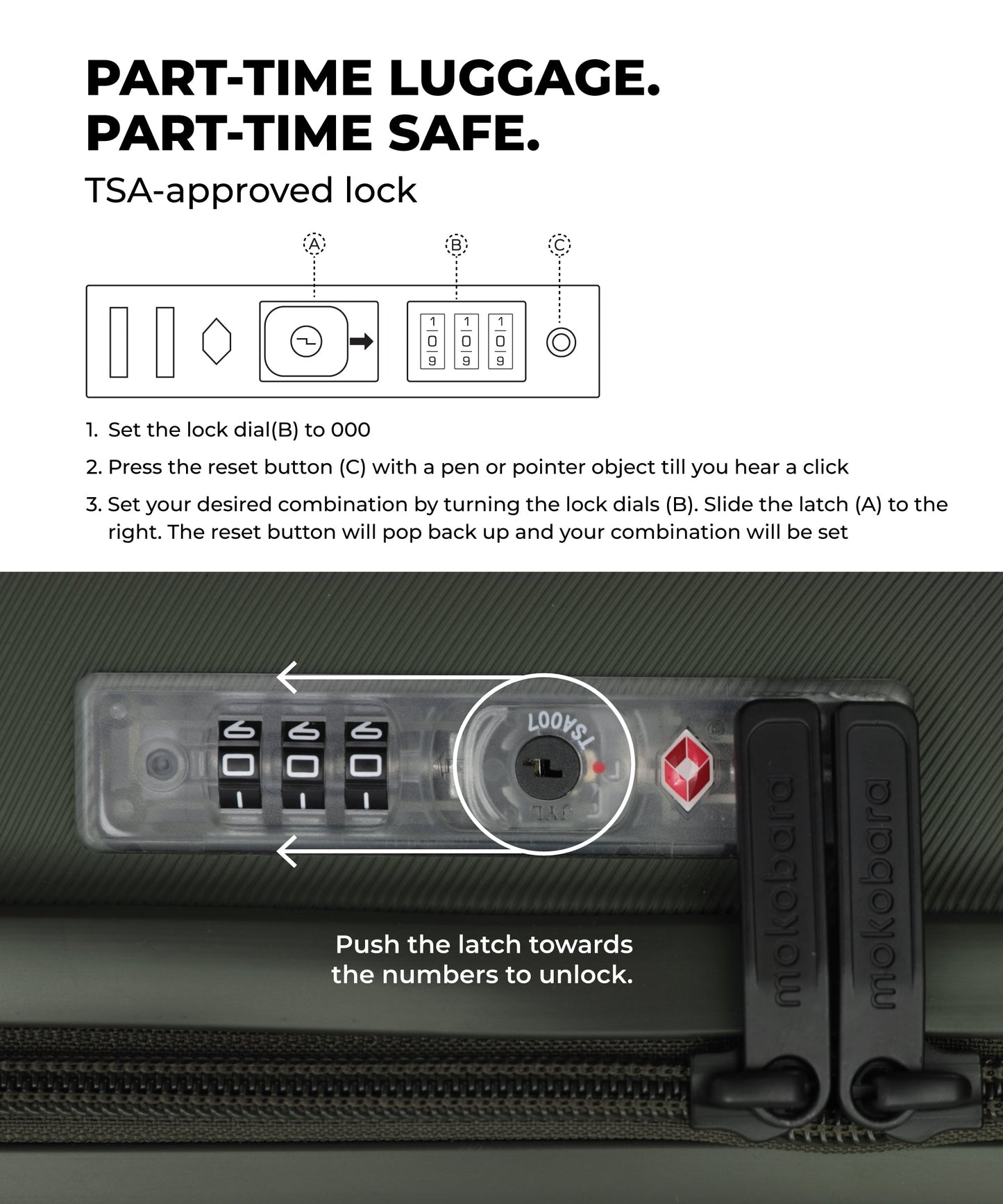 PART-TIME LUGGAGE.
PART-TIME SAFE.

TSA-approved lock

A B C

1 0 9 1 0 9 1 0 9

1. Set the lock dial(B) to 000

2. Press the reset button (C) with a pen or pointer object till you hear a click

3. Set your desired combination by turning the lock dials (B). Slide the latch (A) to the right. The reset button will pop back up and your combination will be set

9 0 1 9 0 1 9 0 1

TSA007

JYL

mokobara

mokobara

Push the latch towards the numbers to unlock.