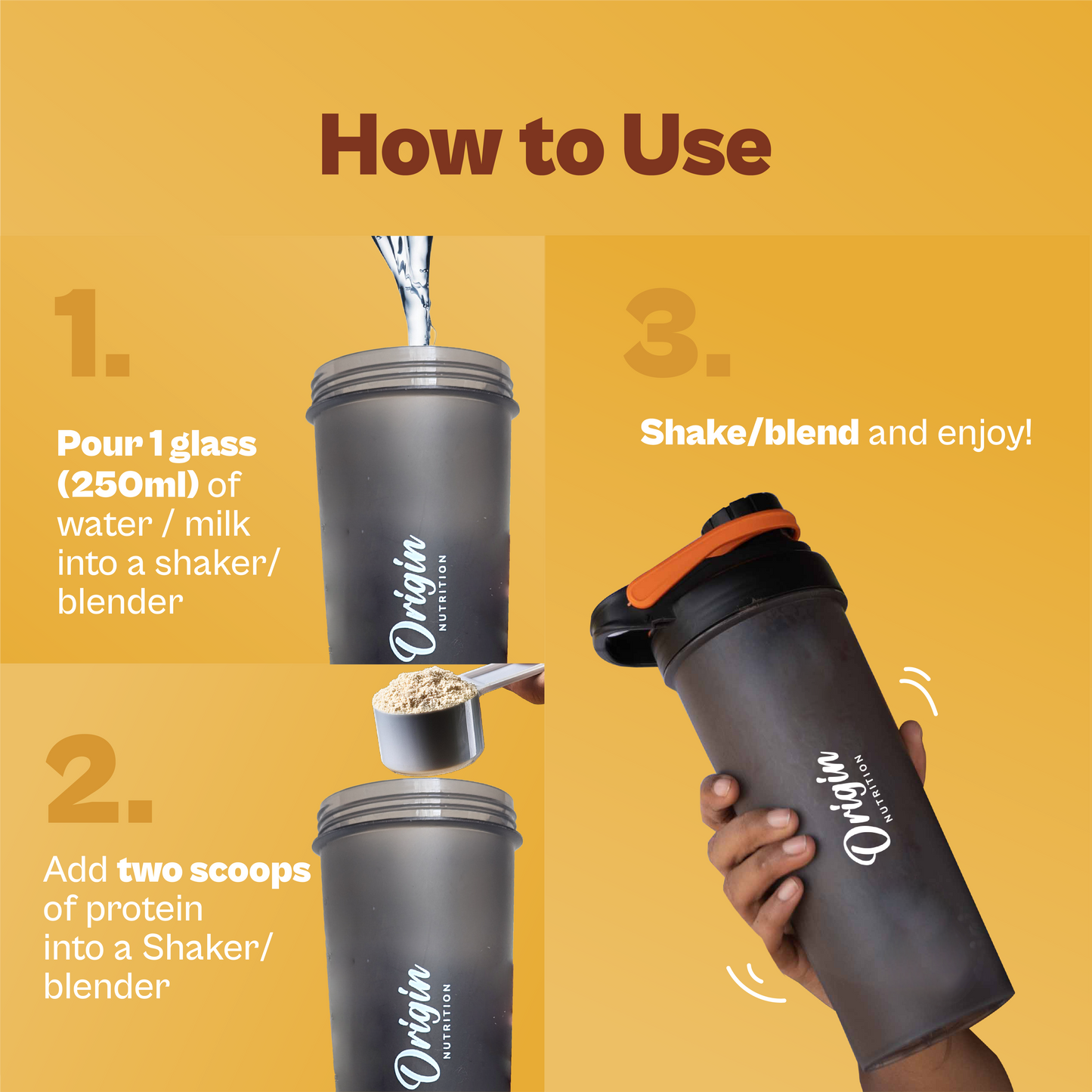 How to Use

1.

Pour 1 glass (250ml) of water / milk into a shaker/ blender

Origin NUTRITION

2.

Add two scoops of protein into a Shaker/ blender

Origin NUTRITION

3.

Shake/blend and enjoy!

Origin NUTRITION