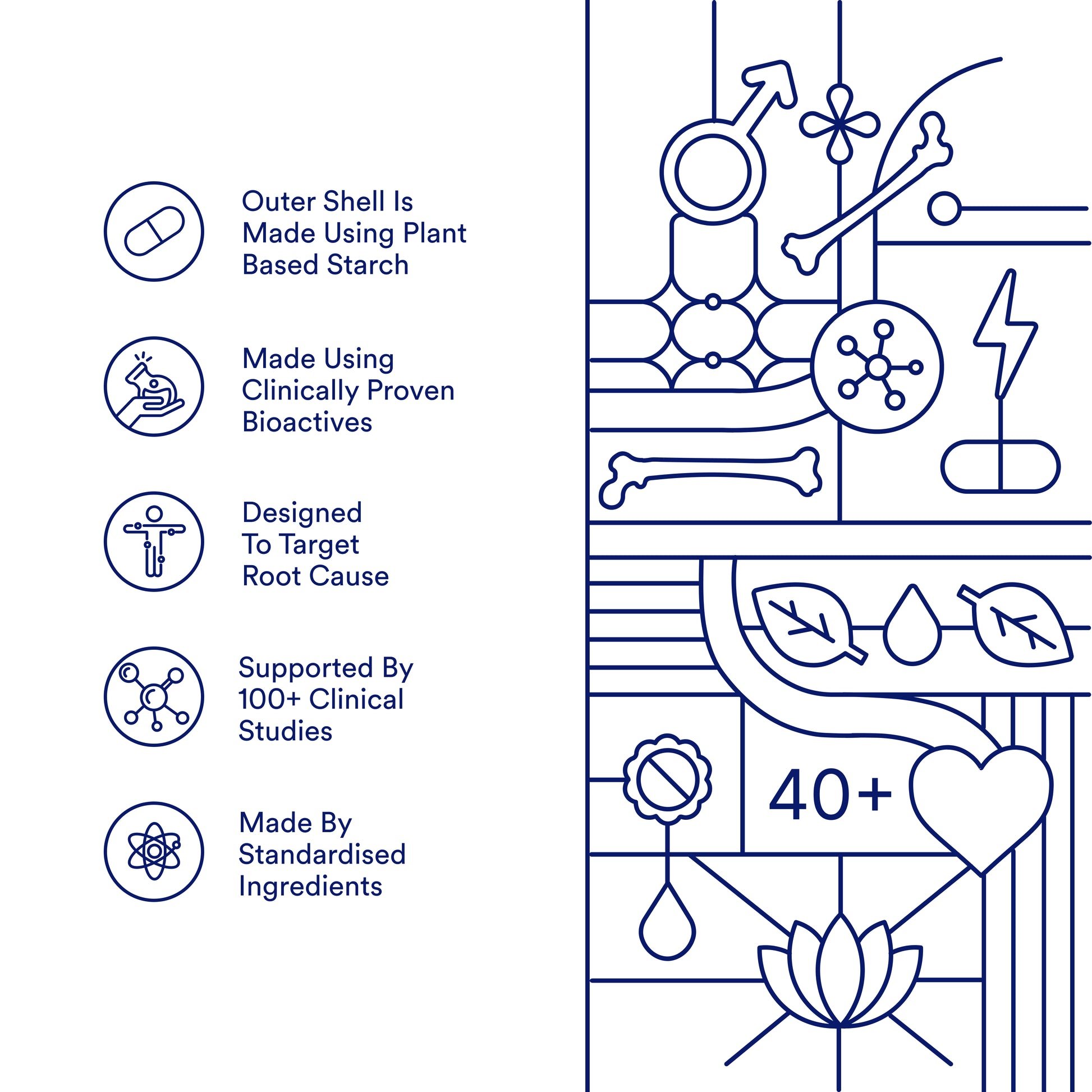 Outer Shell Is Made Using Plant Based Starch

Made Using Clinically Proven Bioactives

Designed To Target Root Cause

Supported By 100+ Clinical Studies

Made By Standardised Ingredients

40+