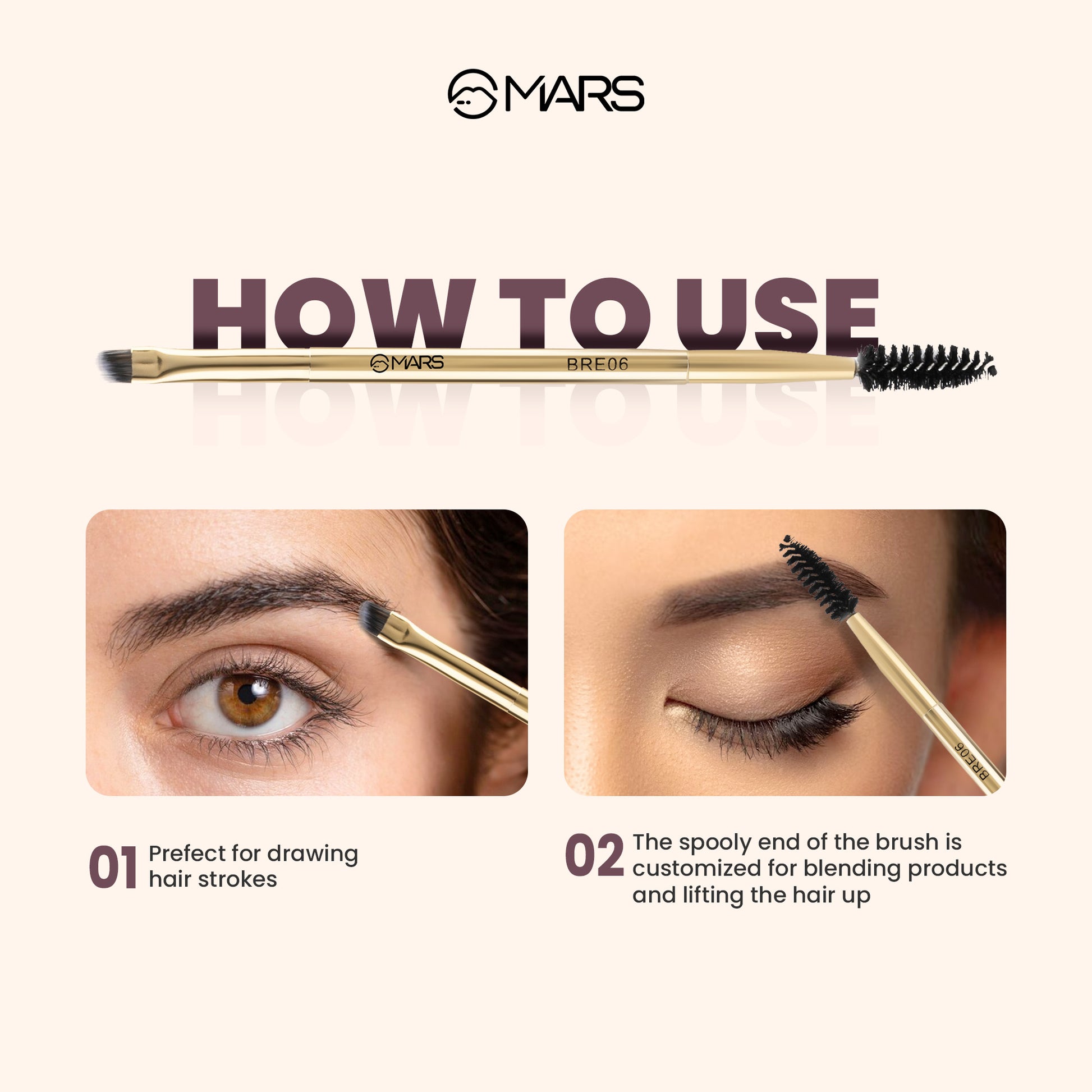 MARS

HOW TO USE

MARS BRE06

BRE06

01 Prefect for drawing hair strokes

02 The spooly end of the brush is customized for blending products and lifting the hair up