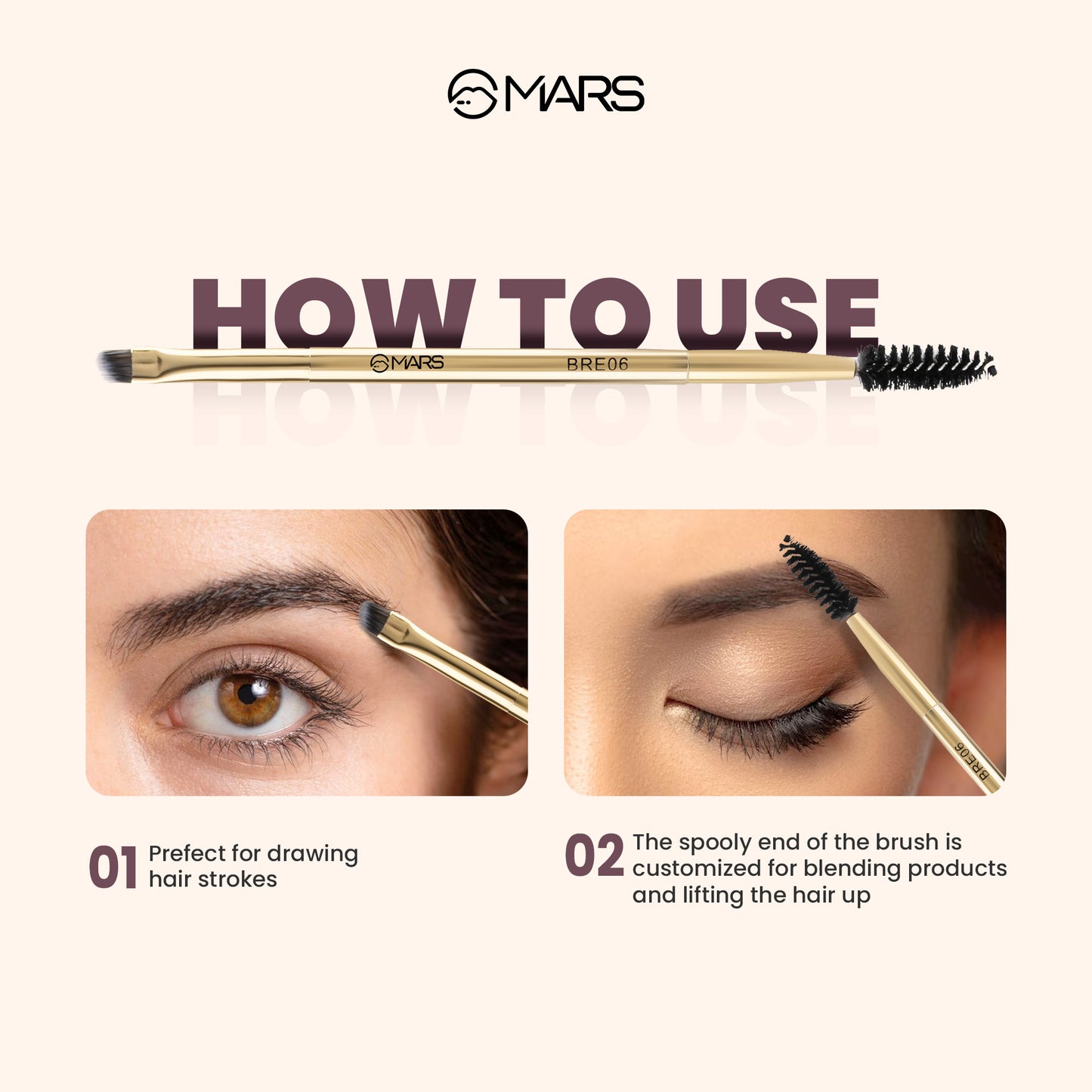 MARS

HOW TO USE

MARS BRE06

BRE06

01 Prefect for drawing hair strokes

02 The spooly end of the brush is customized for blending products and lifting the hair up