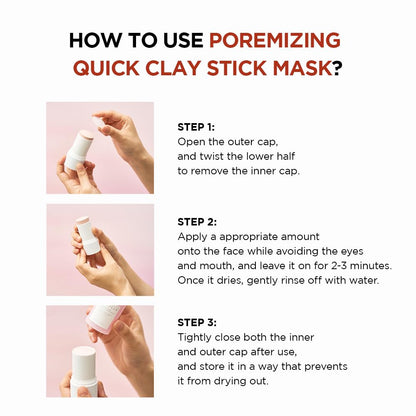 HOW TO USE POREMIZING QUICK CLAY STICK MASK?

STEP 1:
Open the outer cap, and twist the lower half to remove the inner cap.

STEP 2:
Apply a appropriate amount onto the face while avoiding the eyes and mouth, and leave it on for 2-3 minutes. Once it dries, gently rinse off with water.

STEP 3:
Tightly close both the inner and outer cap after use, and store it in a way that prevents it from drying out.