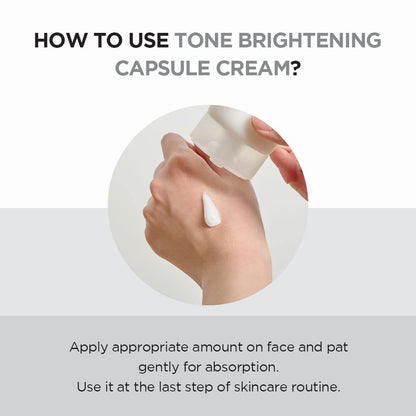 HOW TO USE TONE BRIGHTENING CAPSULE CREAM?

Apply appropriate amount on face and pat gently for absorption.
Use it at the last step of skincare routine.