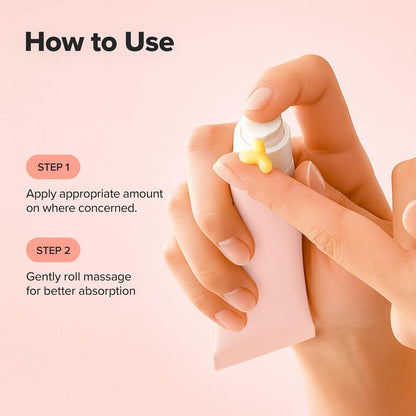 How to Use

STEP 1

Apply appropriate amount on where concerned.

STEP 2

Gently roll massage for better absorption