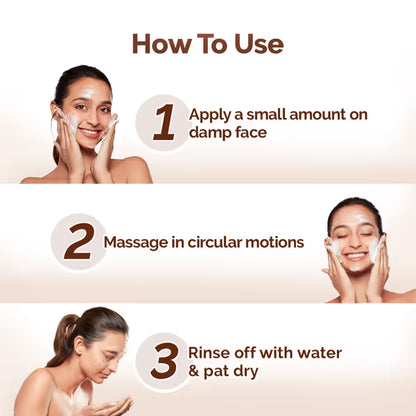 How To Use

1 Apply a small amount on damp face

2 Massage in circular motions

3 Rinse off with water & pat dry