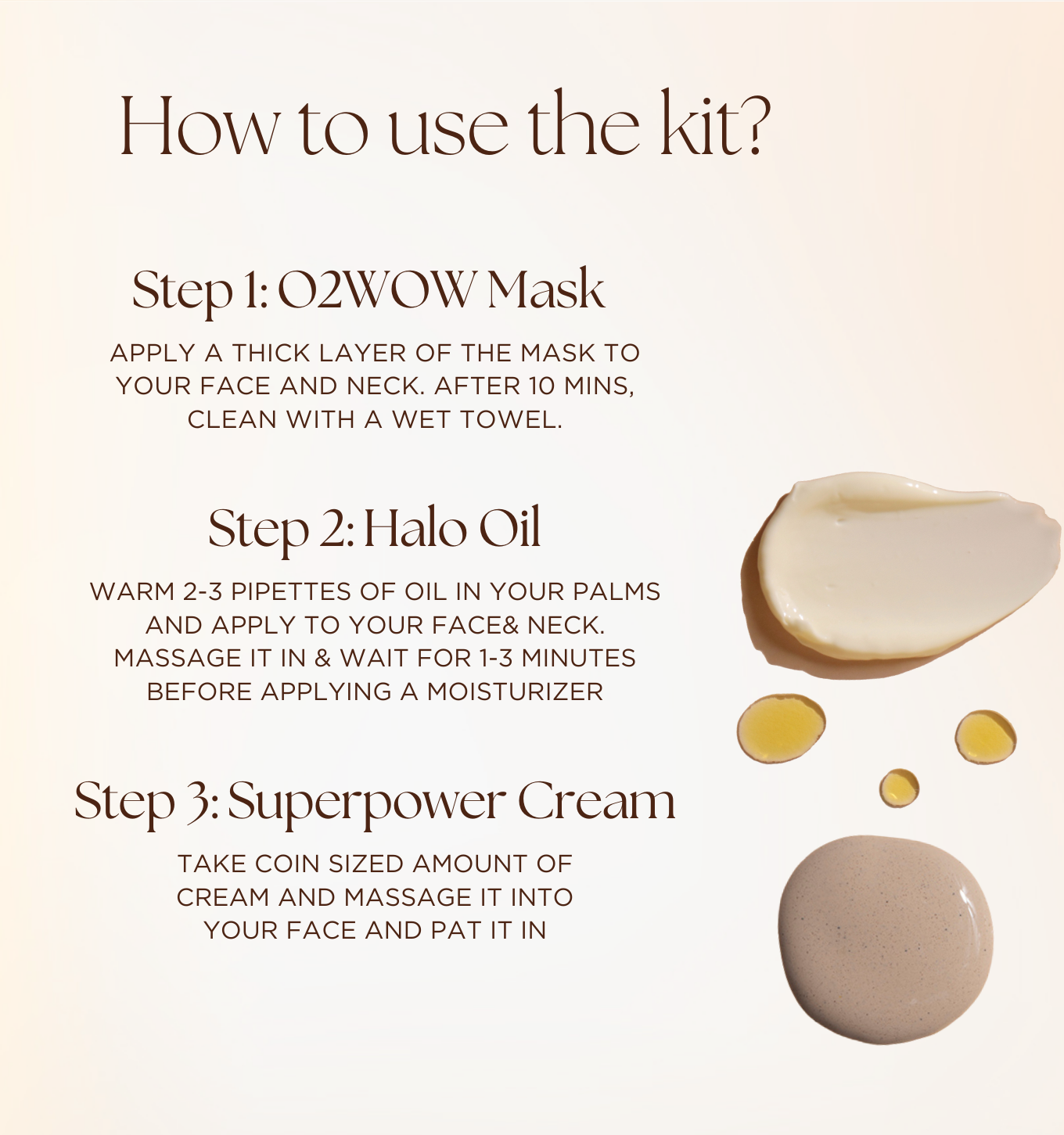 How to use the kit?

Step 1: O2WOW Mask

APPLY A THICK LAYER OF THE MASK TO YOUR FACE AND NECK. AFTER 10 MINS, CLEAN WITH A WET TOWEL.

Step 2: Halo Oil

WARM 2-3 PIPETTES OF OIL IN YOUR PALMS AND APPLY TO YOUR FACE& NECK. MASSAGE IT IN & WAIT FOR 1-3 MINUTES BEFORE APPLYING A MOISTURIZER

Step 3: Superpower Cream

TAKE COIN SIZED AMOUNT OF CREAM AND MASSAGE IT INTO YOUR FACE AND PAT IT IN