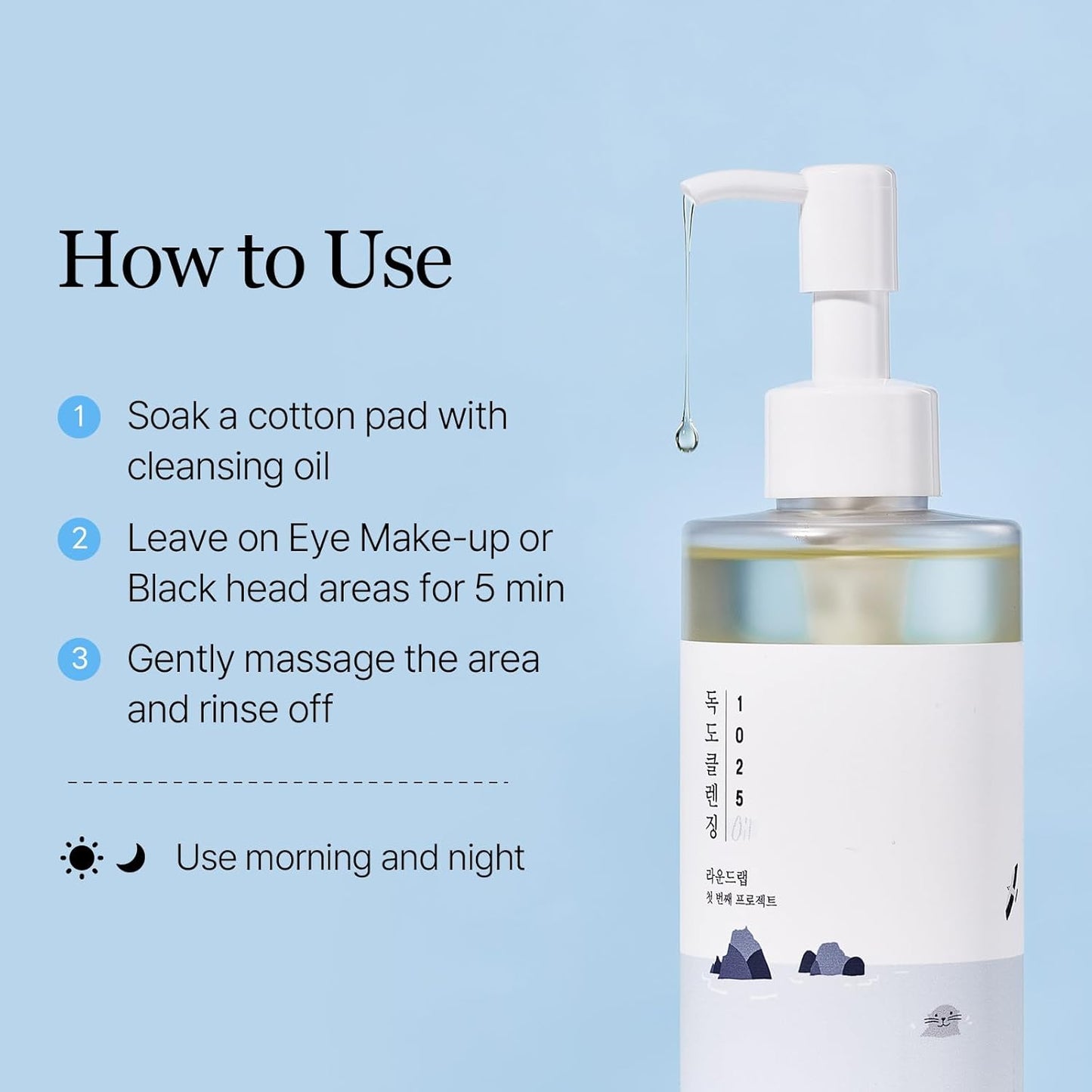 How to Use

1 Soak a cotton pad with cleansing oil

2 Leave on Eye Make-up or Black head areas for 5 min

3 Gently massage the area and rinse off

Use morning and night

독도클렌징 1025 Oil

라운드랩
첫 번째 프로젝트